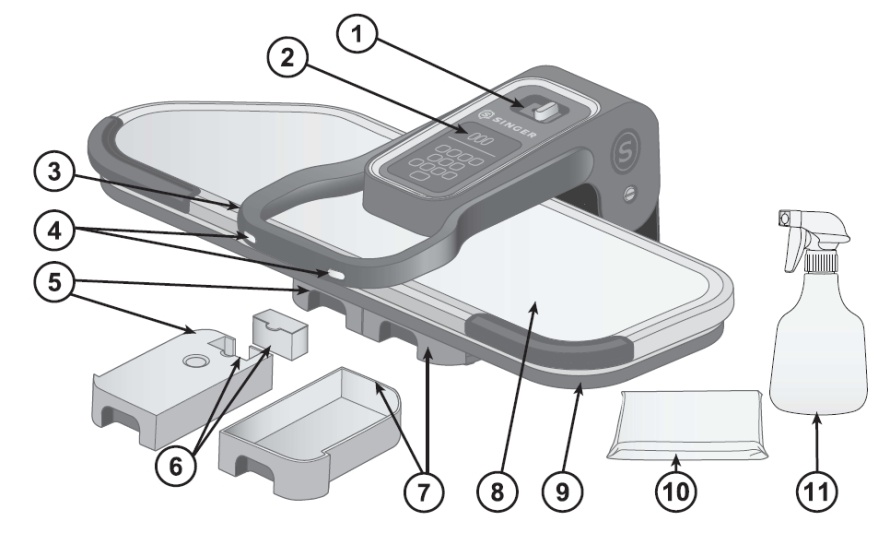 1
2
SINGER
S
3
4
5
6
7
8
9
10
11